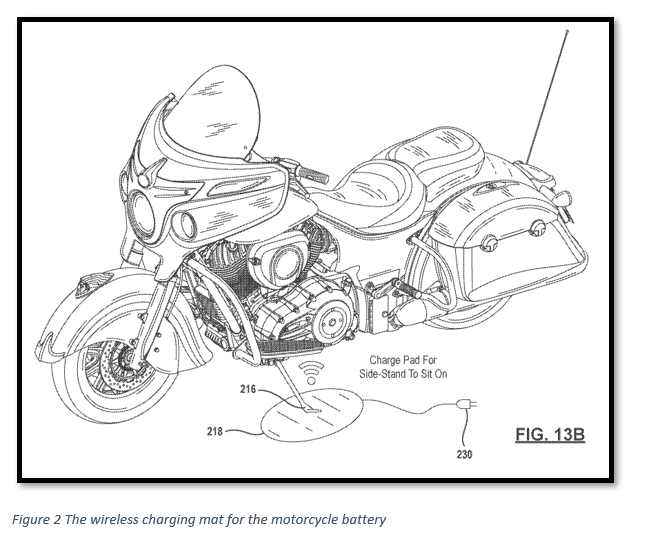 Charge Pad For Side-Stand To Sit On

216

218

230

FIG. 13B

Figure 2 The wireless charging mat for the motorcycle battery